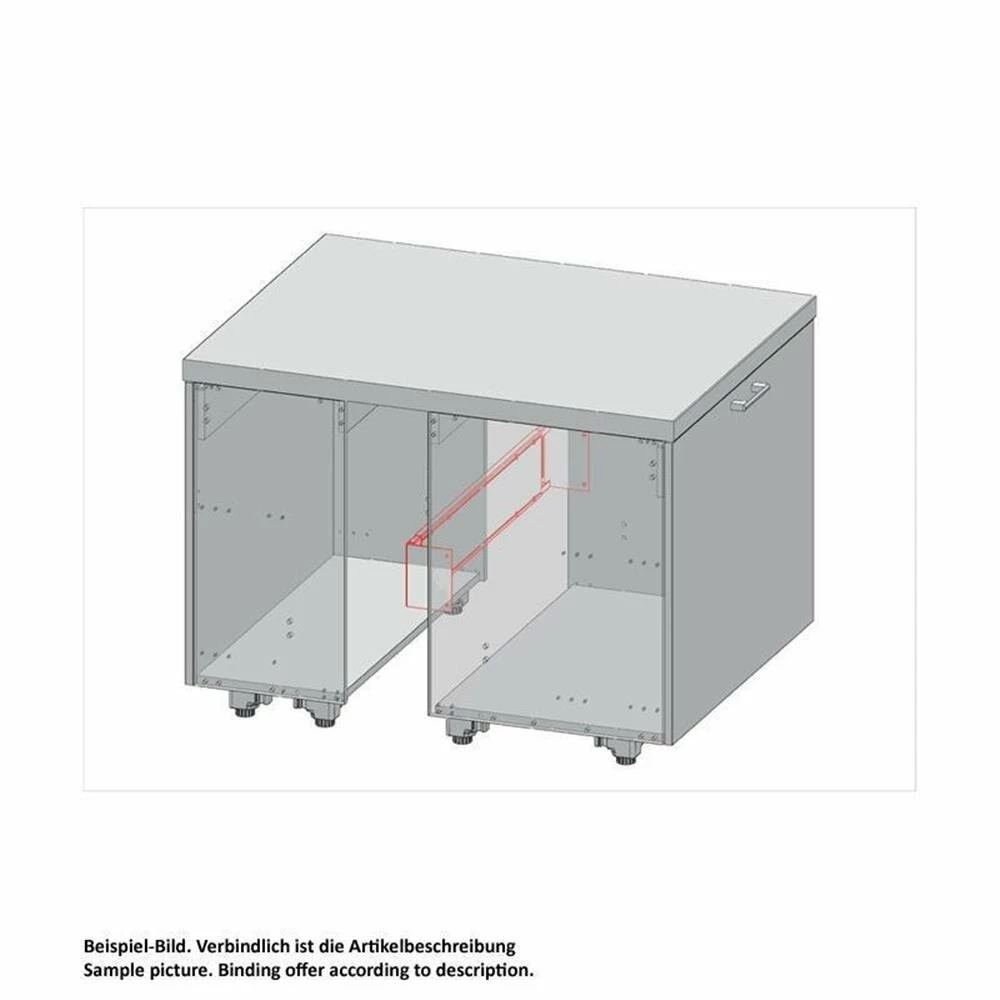 Beispiel-Bild. Verbindlich ist die Artikelbeschreibung
Sample picture. Binding offer according to description.