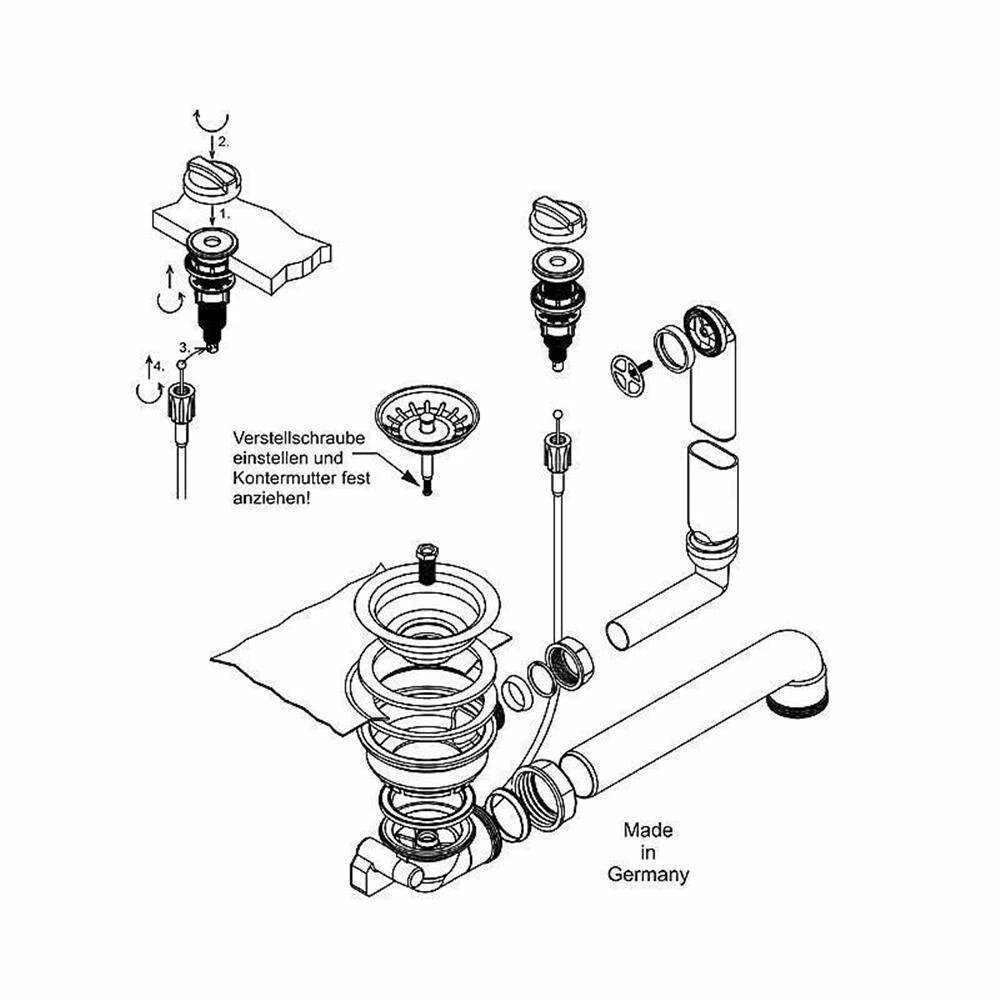 2.

1.

3.

4.

Verstellschraube einstellen und Kontermutter fest anziehen!

Made in Germany