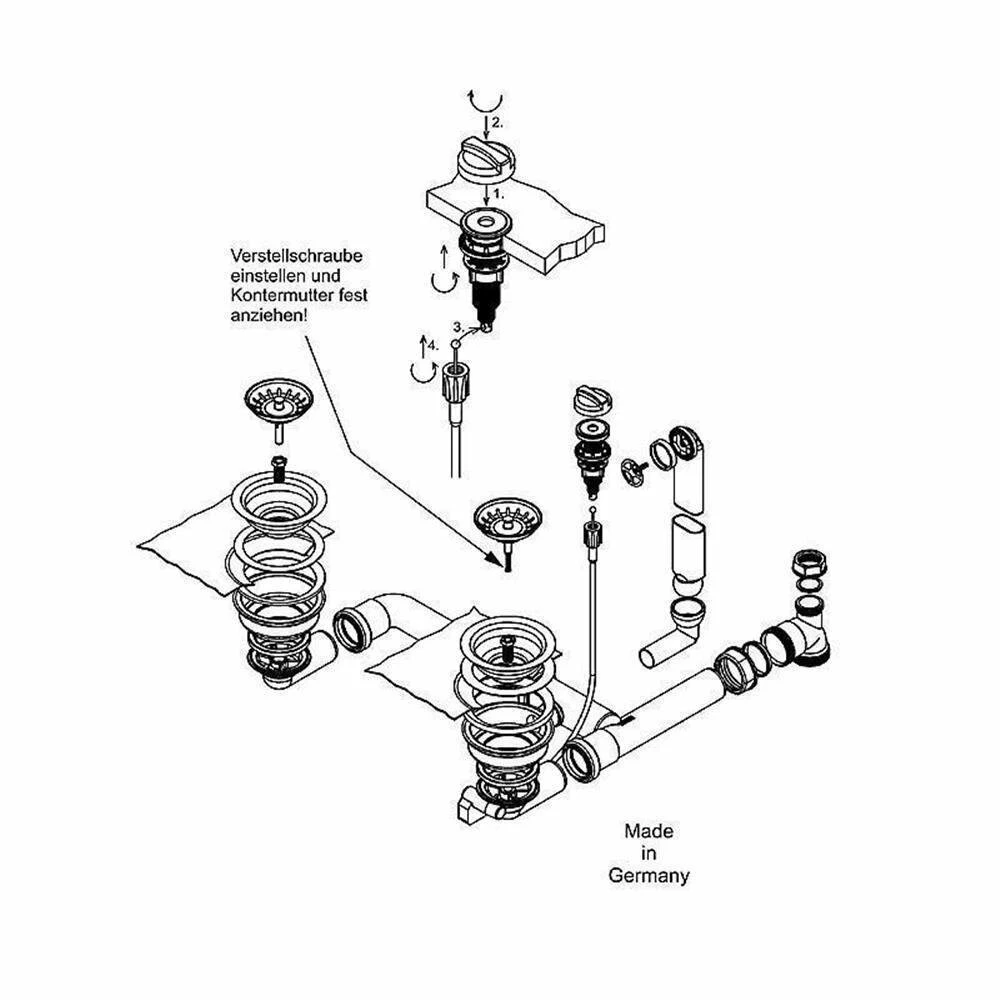 2.

1.

Verstellschraube einstellen und Kontermutter fest anziehen!

3.

4.

Made in Germany